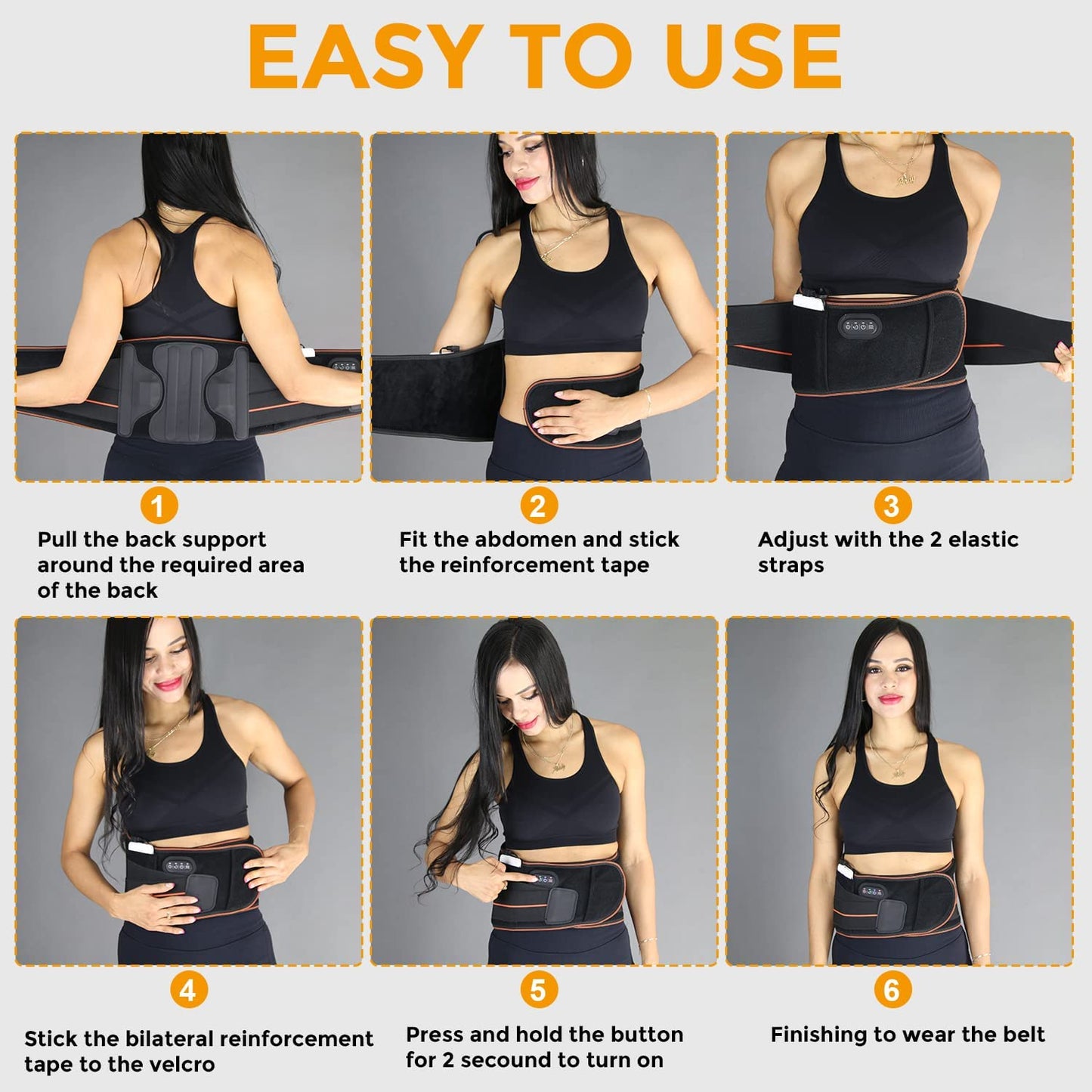 EASY TO USE

1

Pull the back support around the required area of the back

2

Fit the abdomen and stick the reinforcement tape

3

Adjust with the 2 elastic straps

4

Stick the bilateral reinforcement tape to the velcro

5

Press and hold the button for 2 secound to turn on

6

Finishing to wear the belt